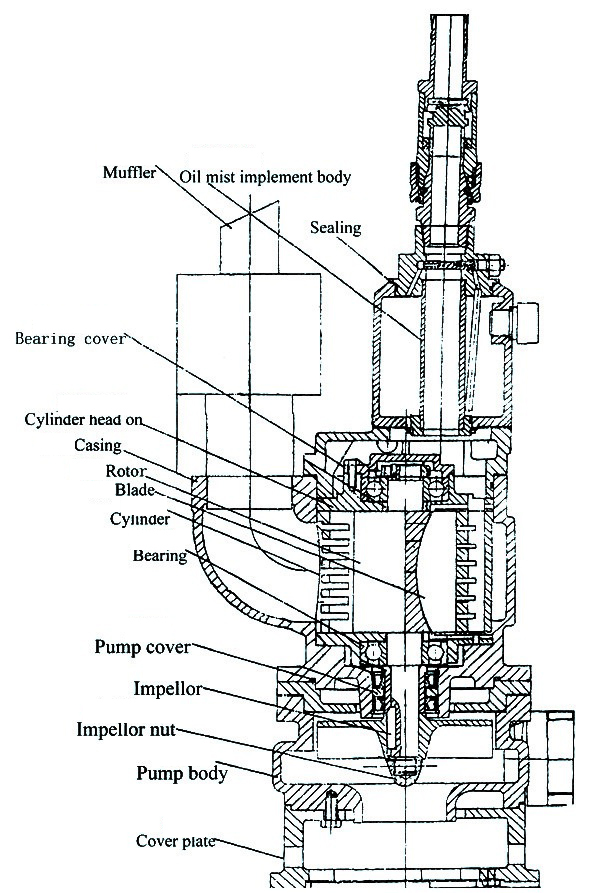 Muffler
Oil mist implement body
Sealing
Bearing cover
Cylinder head on
Casing
Rotor
Blade
Cylinder
Bearing
Pump cover
Impellor
Impellor nut
Pump body
Cover plate